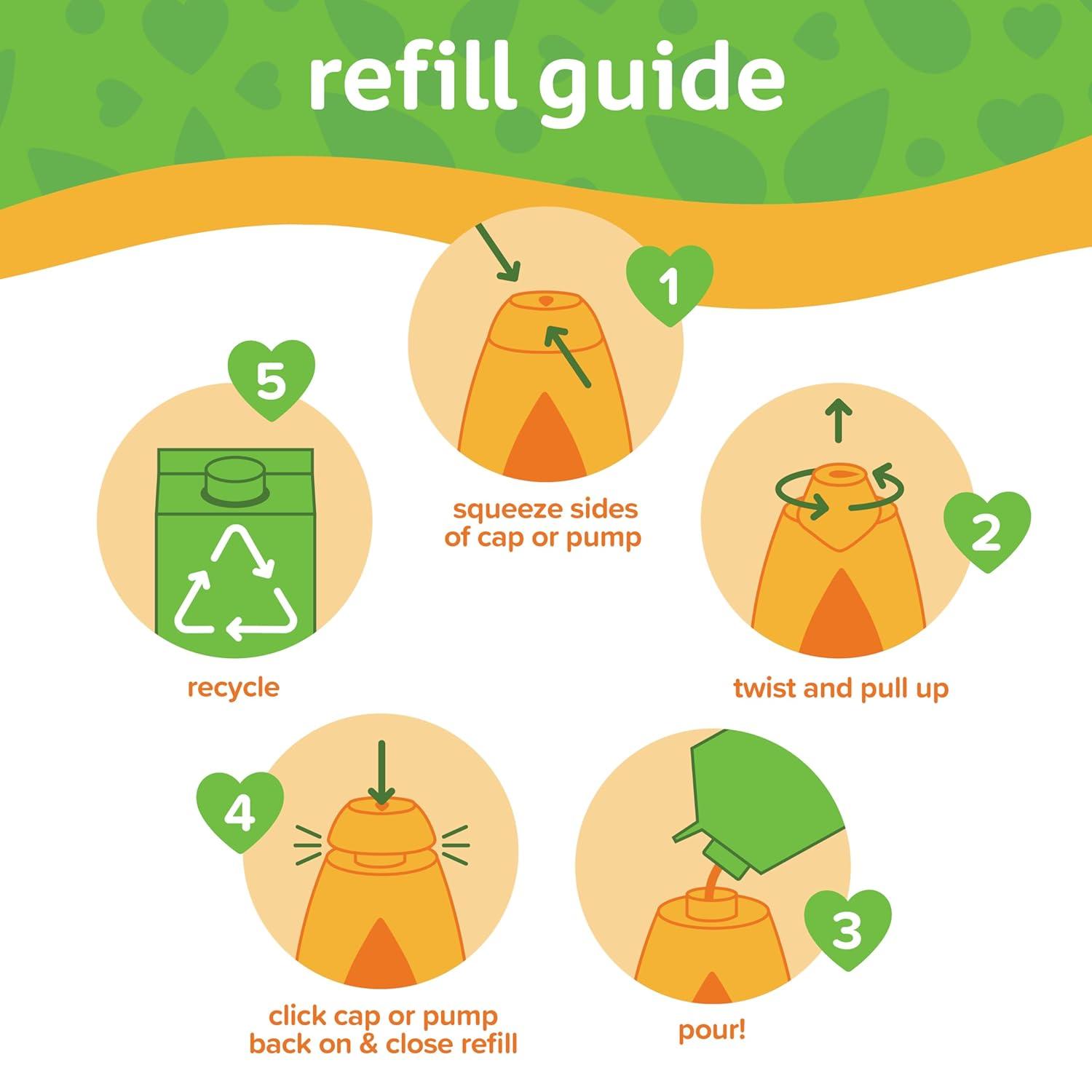 refill guide

1
squeeze sides of cap or pump

2
twist and pull up

3
pour!

4
click cap or pump back on & close refill

5
recycle